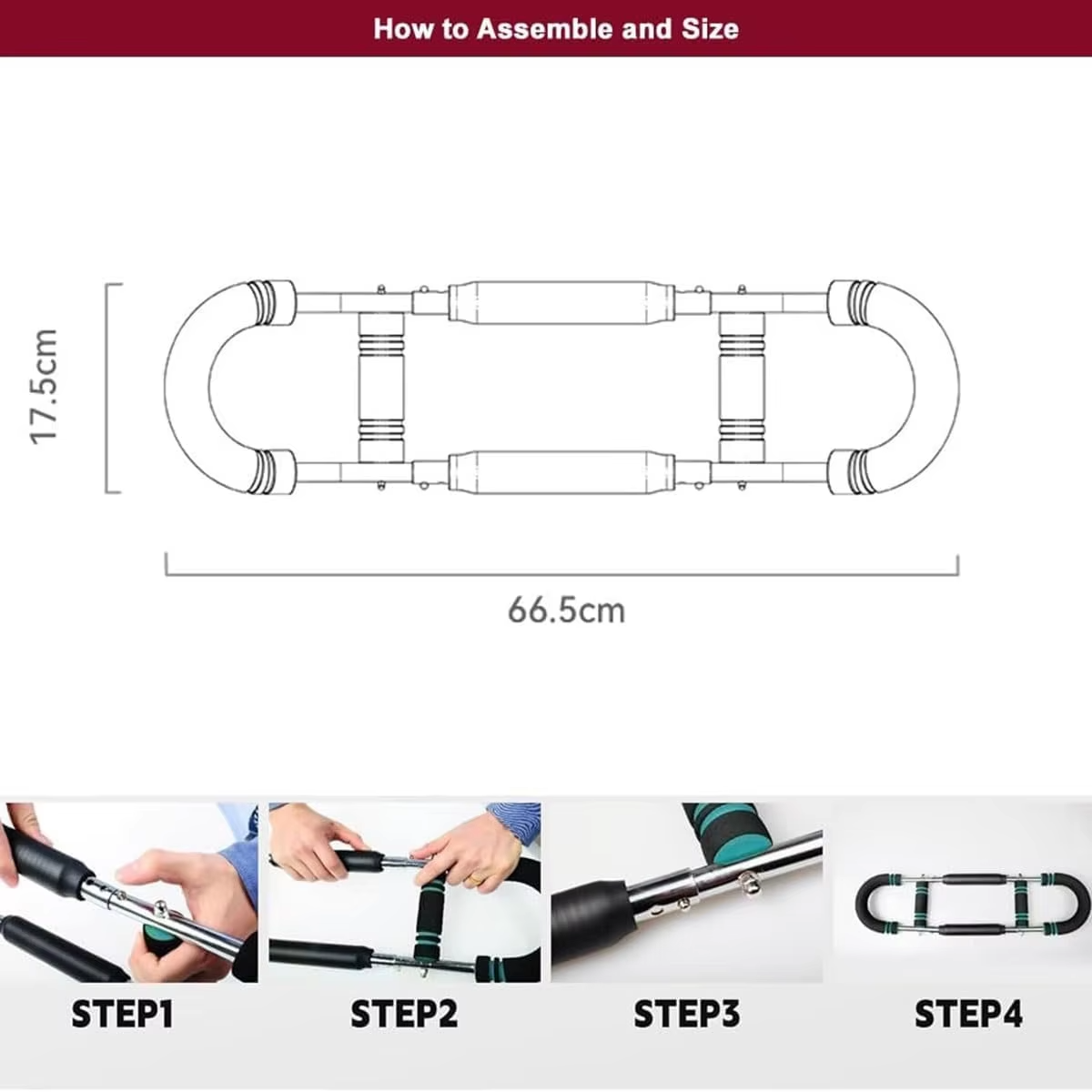 How to Assemble and Size

17.5cm

66.5cm

STEP1

STEP2

STEP3

STEP4